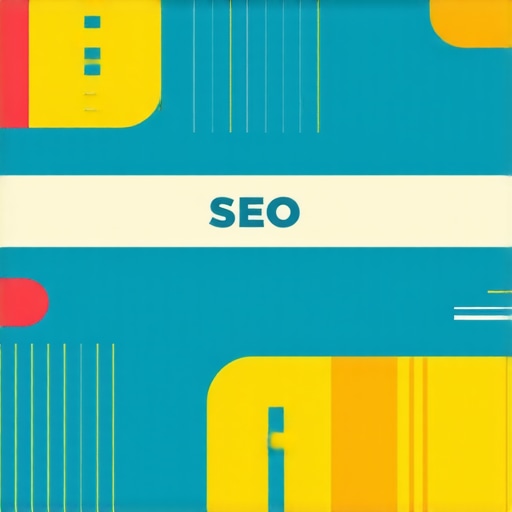 SEO